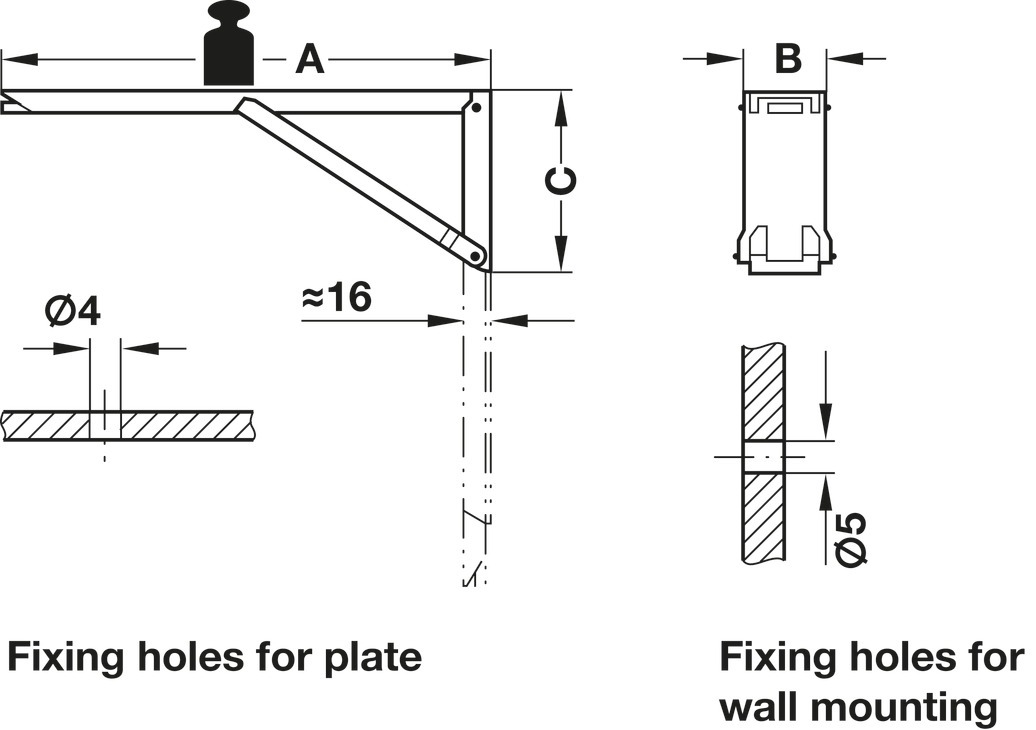 A

B

C

≈16

Ø4

Ø5

Fixing holes for plate

Fixing holes for wall mounting