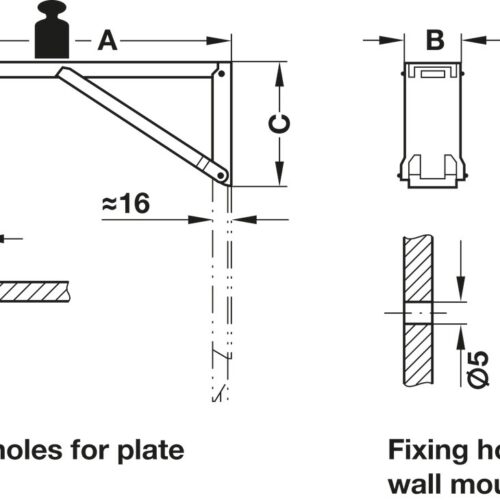 A

B

C

≈16

Ø5

holes for plate

Fixing ho

wall mou